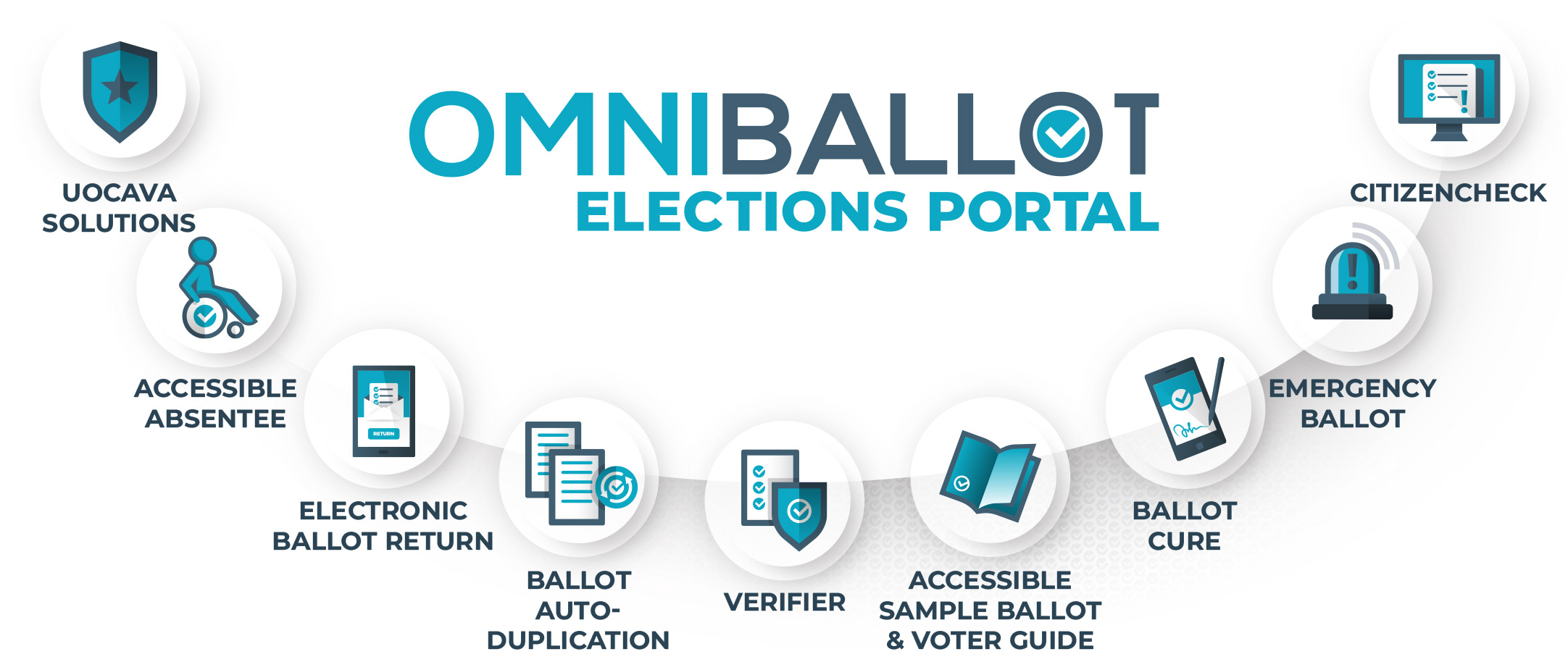 OMNIBALLOT
ELECTIONS PORTAL

UOCAVA SOLUTIONS

ACCESSIBLE ABSENTEE

RETURN

ELECTRONIC BALLOT RETURN

BALLOT AUTO-DUPLICATION

VERIFIER

ACCESSIBLE SAMPLE BALLOT & VOTER GUIDE

BALLOT CURE

EMERGENCY BALLOT

CITIZENCHECK